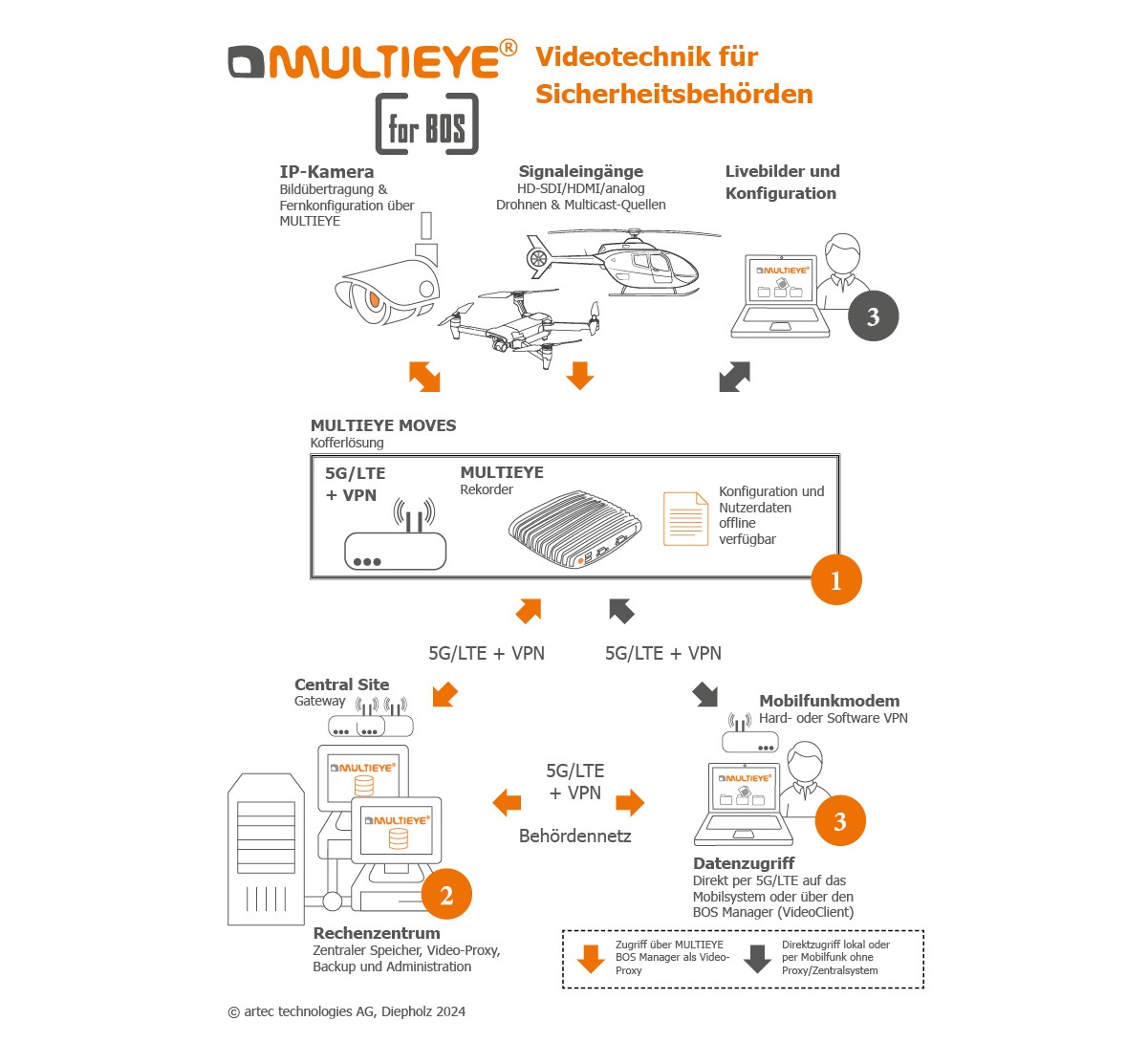 MULTIEYE®

for BOS

Videotechnik für Sicherheitsbehörden

IP-Kamera
Bildübertragung & Fernkonfiguration über MULTIEYE

Signaleingänge
HD-SDI/HDMI/analog
Drohnen & Multicast-Quellen

Livebilder und Konfiguration

MULTIEYE®

3

MULTIEYE MOVES
Kofferlösung

5G/LTE + VPN

MULTIEYE
Rekorder

Konfiguration und Nutzerdaten offline verfügbar

1

5G/LTE + VPN

5G/LTE + VPN

Central Site
Gateway

MULTIEYE®

MULTIEYE®

2

5G/LTE + VPN

Behördennetz

Mobilfunkmodem
Hard- oder Software VPN

MULTIEYE®

3

Datenzugriff
Direkt per 5G/LTE auf das Mobilsystem oder über den BOS Manager (VideoClient)

Rechenzentrum
Zentraler Speicher, Video-Proxy, Backup und Administration

Zugriff über MULTIEYE BOS Manager als Video-Proxy

Direktzugriff lokal oder per Mobilfunk ohne Proxy/Zentralsystem

© artec technologies AG, Diepholz 2024